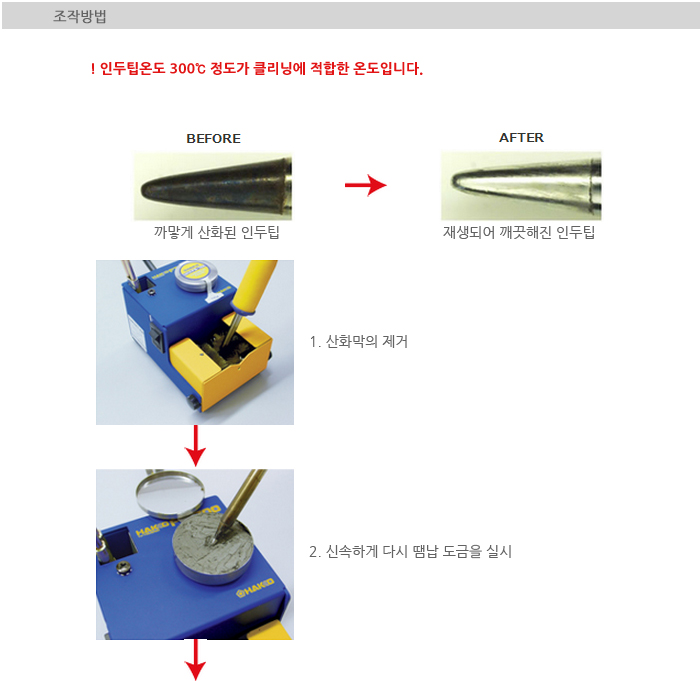 조작방법

! 인두팁온도 300℃ 정도가 클리닝에 적합한 온도입니다.

BEFORE

까맣게 산화된 인두팁

AFTER

재생되어 깨끗해진 인두팁

1. 산화막의 제거

HAKKO

HAKKO

2. 신속하게 다시 땜납 도금을 실시